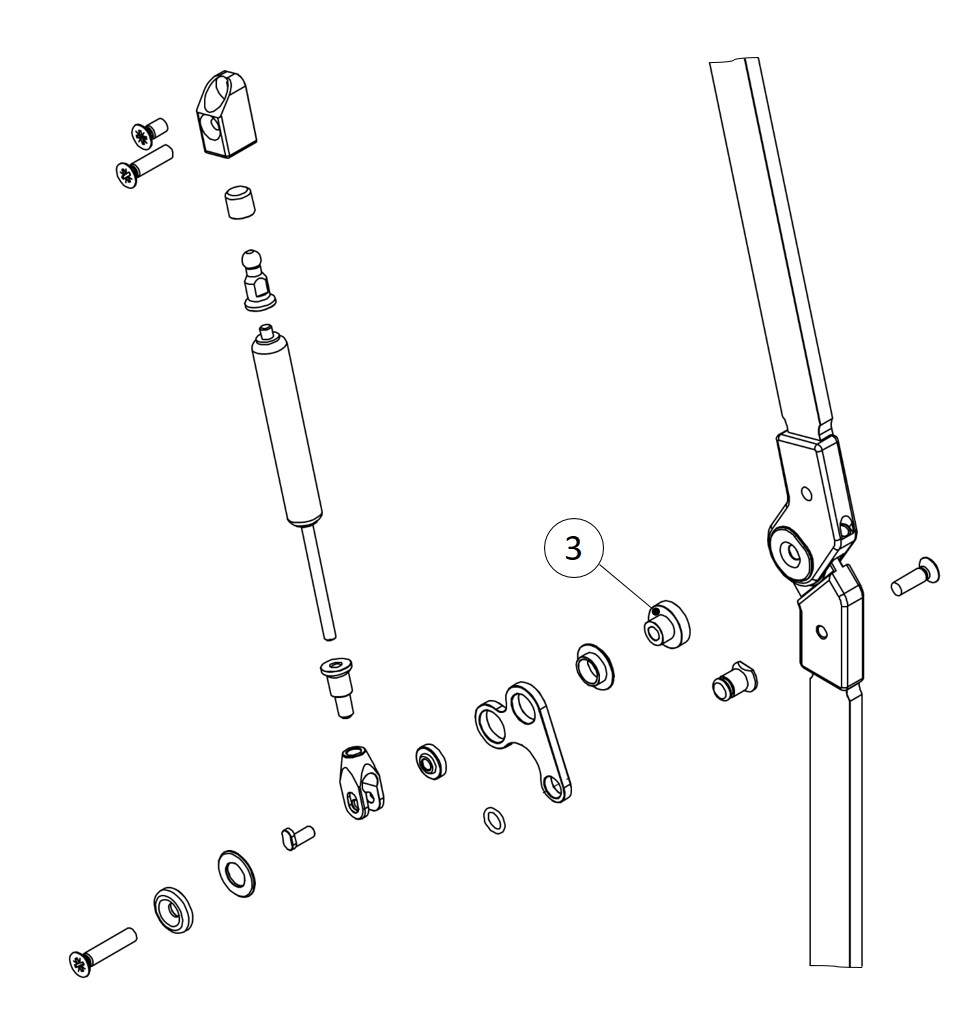 3