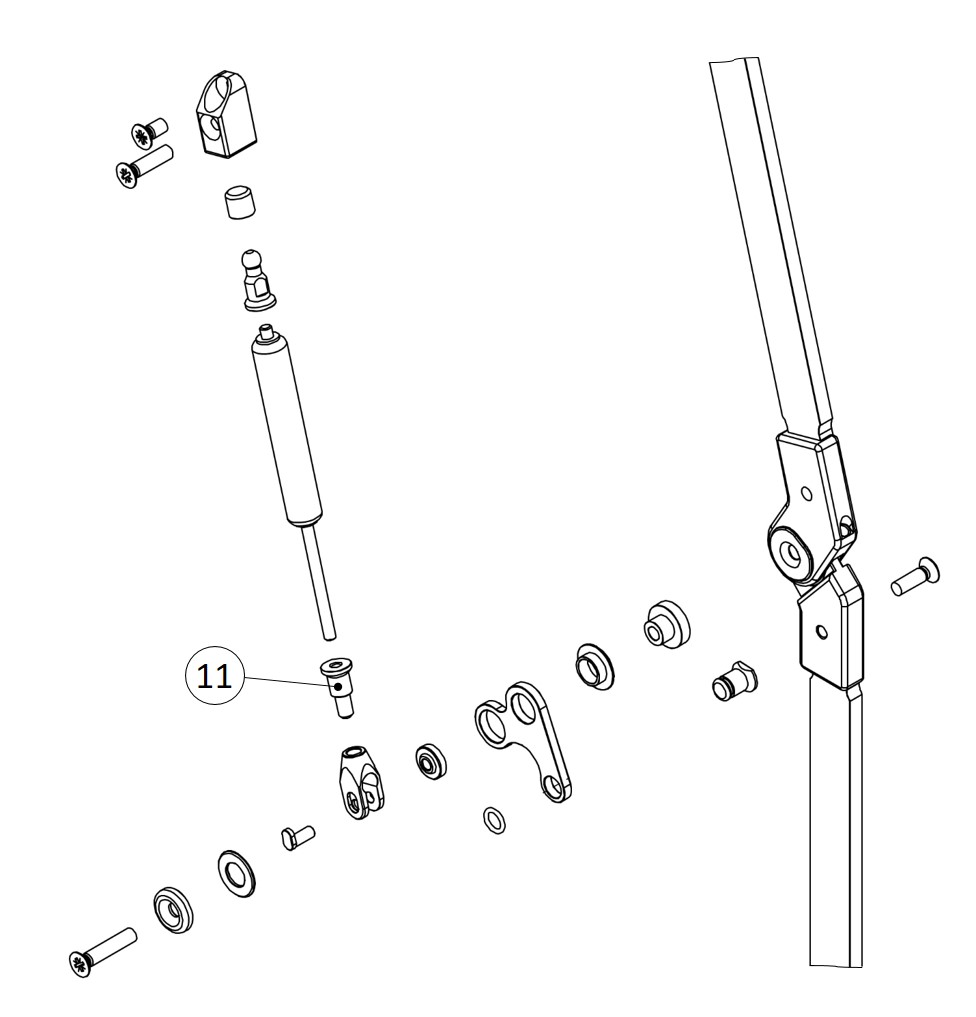 11